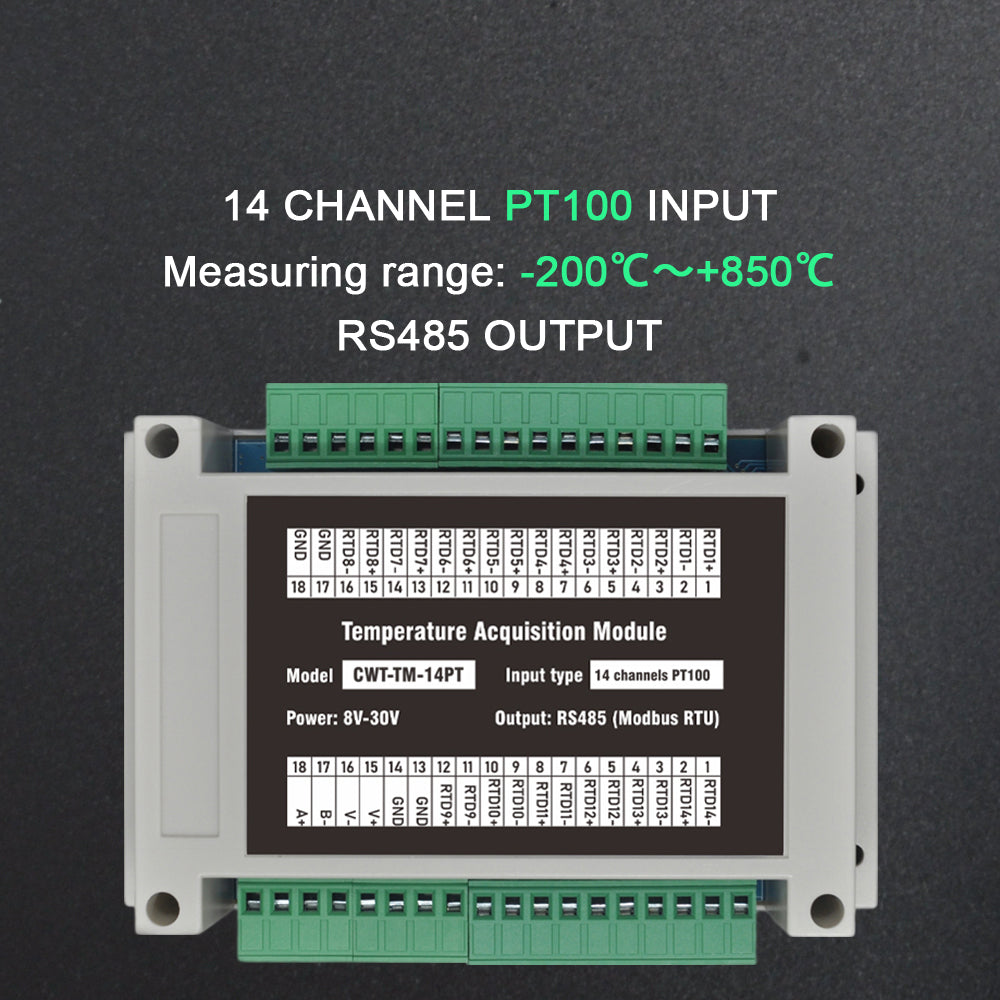 14 CHANNEL PT100 INPUT
Measuring range: -200℃～+850℃
RS485 OUTPUT

| GND | GND | RTD8- | RTD8+ | RTD7- | RTD7+ | RTD6- | RTD6+ | RTD5- | RTD5+ | RTD4- | RTD4+ | RTD3- | RTD3+ | RTD2- | RTD2+ | RTD1- | RTD1+ |
|---|---|---|---|---|---|---|---|---|---|---|---|---|---|---|---|---|---|
| 18 | 17 | 16 | 15 | 14 | 13 | 12 | 11 | 10 | 9 | 8 | 7 | 6 | 5 | 4 | 3 | 2 | 1 |

Temperature Acquisition Module

Model CWT-TM-14PT Input type 14 channels PT100

Power: 8V-30V Output: RS485 (Modbus RTU)

| 18 | 17 | 16 | 15 | 14 | 13 | 12 | 11 | 10 | 9 | 8 | 7 | 6 | 5 | 4 | 3 | 2 | 1 |
|---|---|---|---|---|---|---|---|---|---|---|---|---|---|---|---|---|---|
| A+ | B- | V- | V+ | GND | GND | RTD9+ | RTD9- | RTD10+ | RTD10- | RTD11+ | RTD11- | RTD12+ | RTD12- | RTD13+ | RTD13- | RTD14+ | RTD14- |